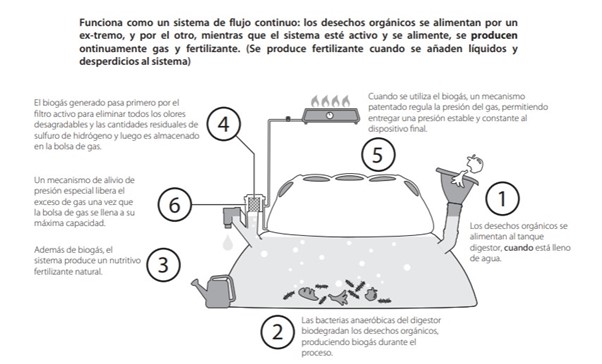 Funciona como un sistema de flujo continuo: los desechos orgánicos se alimentan por un ex-tremo, y por el otro, mientras que el sistema esté activo y se alimente, se producen ontinuamente gas y fertilizante. (Se produce fertilizante cuando se añaden líquidos y desperdicios al sistema)

El biogás generado pasa primero por el filtro activo para eliminar todos los olores desagradables y las cantidades residuales de sulfuro de hidrógeno y luego es almacenado en la bolsa de gas.

4

Cuando se utiliza el biogás, un mecanismo patentado regula la presión del gas, permitiendo entregar una presión estable y constante al dispositivo final.

5

Un mecanismo de alivio de presión especial libera el exceso de gas una vez que la bolsa de gas se llena a su máxima capacidad.

6

1

Los desechos orgánicos se alimentan al tanque digestor, cuando está lleno de agua.

Además de biogás, el sistema produce un nutritivo fertilizante natural.

3

2

Las bacterias anaeróbicas del digestor biodegradan los desechos orgánicos, produciendo biogás durante el proceso.